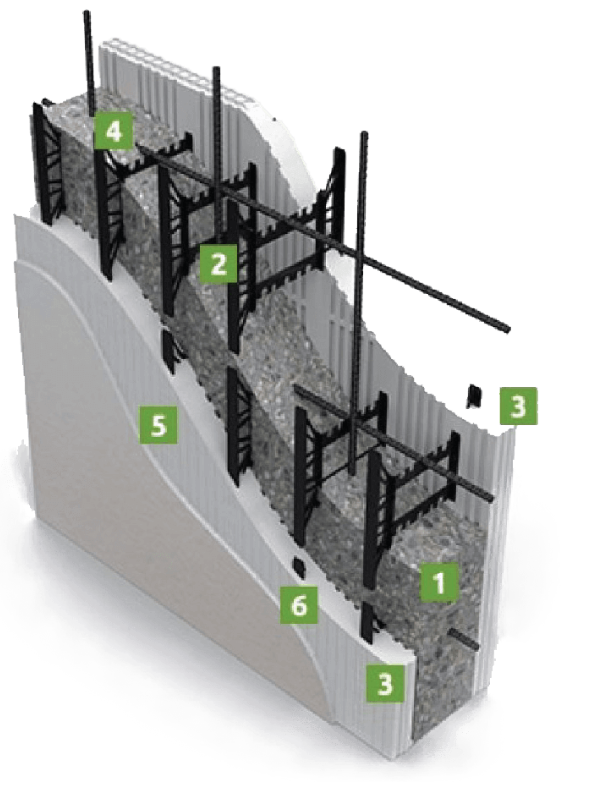 4
2
3
5
1
6
3